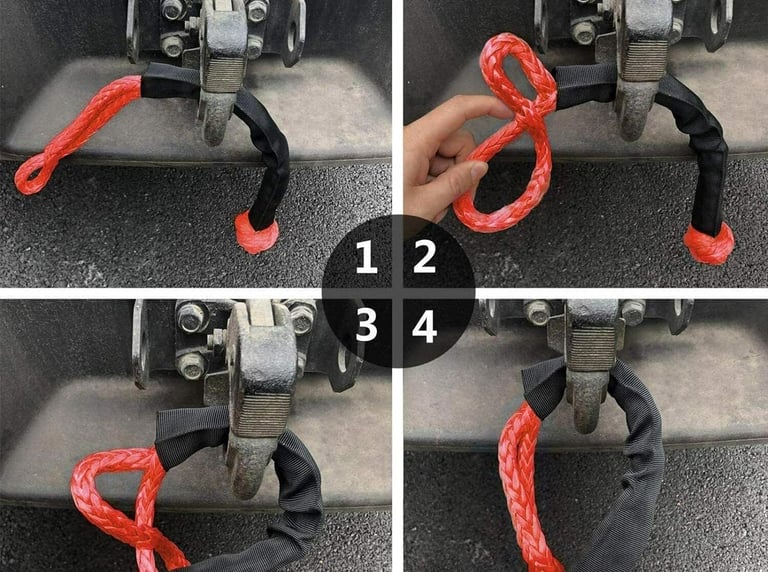 1 2
3 4