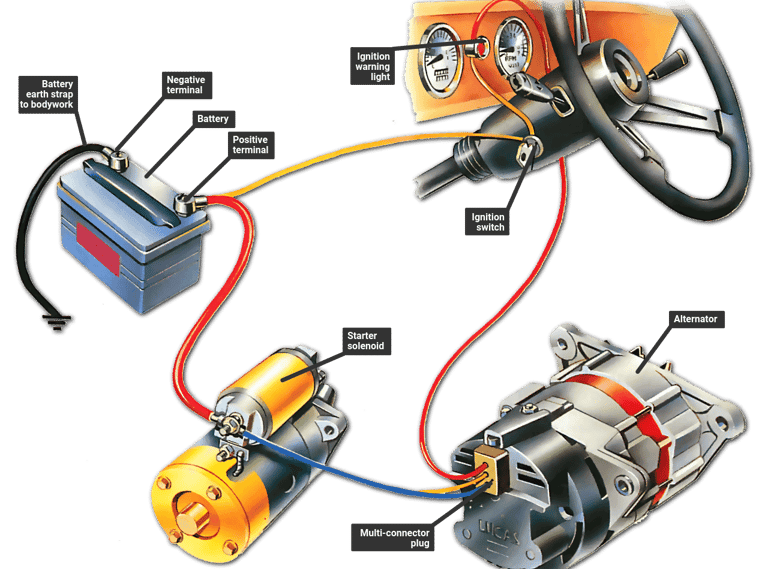 Battery earth strap to bodywork

Negative terminal

Battery

Positive terminal

Ignition warning light

RPM

Ignition switch

Starter solenoid

Alternator

Multi-connector plug

LUCAS