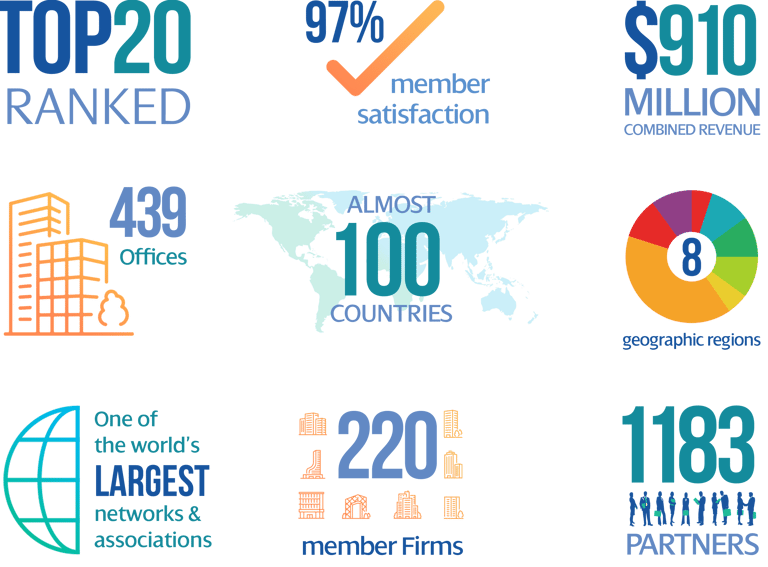 TOP20
RANKED

97%
member satisfaction

$910
MILLION
COMBINED REVENUE

439
Offices

ALMOST
100
COUNTRIES

8
geographic regions

One of the world's LARGEST networks & associations

220
member Firms

1183
PARTNERS