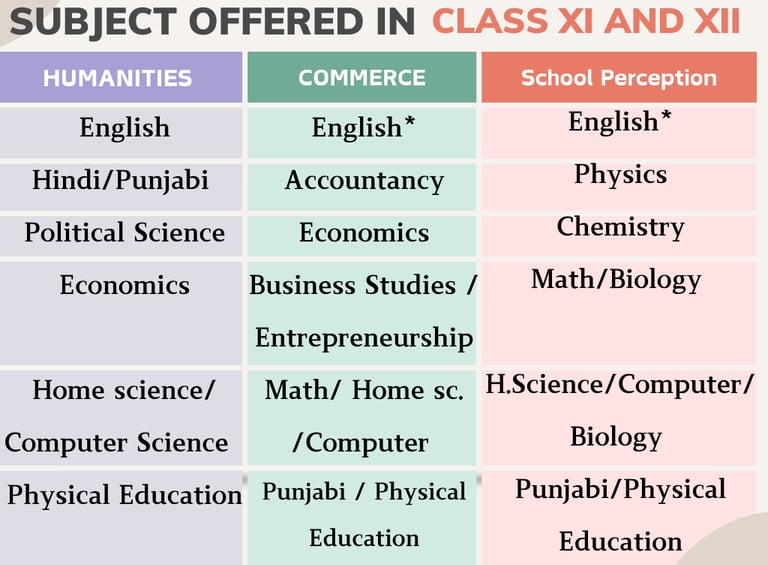 SUBJECT OFFERED IN CLASS XI AND XII

| HUMANITIES | COMMERCE | School Perception |
|---|---|---|
| English | English* | English* |
| Hindi/Punjabi | Accountancy | Physics |
| Political Science | Economics | Chemistry |
| Economics | Business Studies / Entrepreneurship | Math/Biology |
| Home science/ Computer Science | Math/ Home sc. /Computer | H.Science/Computer/ Biology |
| Physical Education | Punjabi / Physical Education | Punjabi/Physical Education |