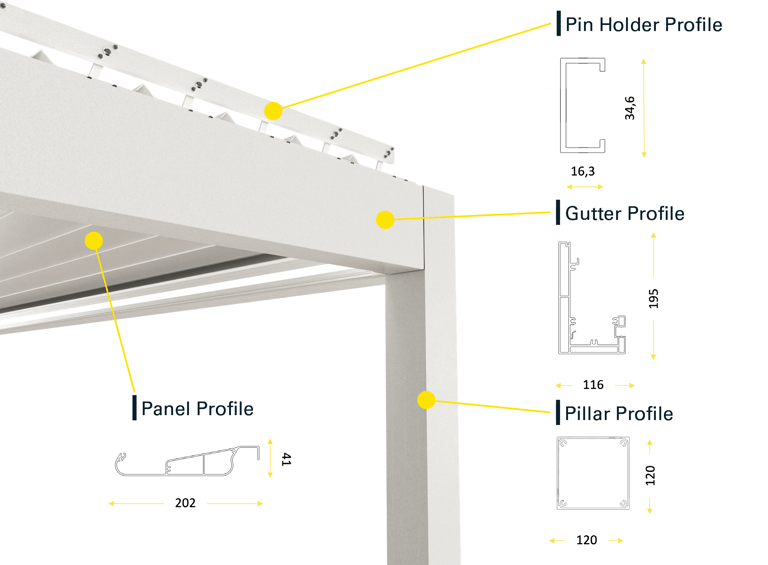 Pin Holder Profile

34,6

16,3

Gutter Profile

195

116

Pillar Profile

120

120

Panel Profile

41

202