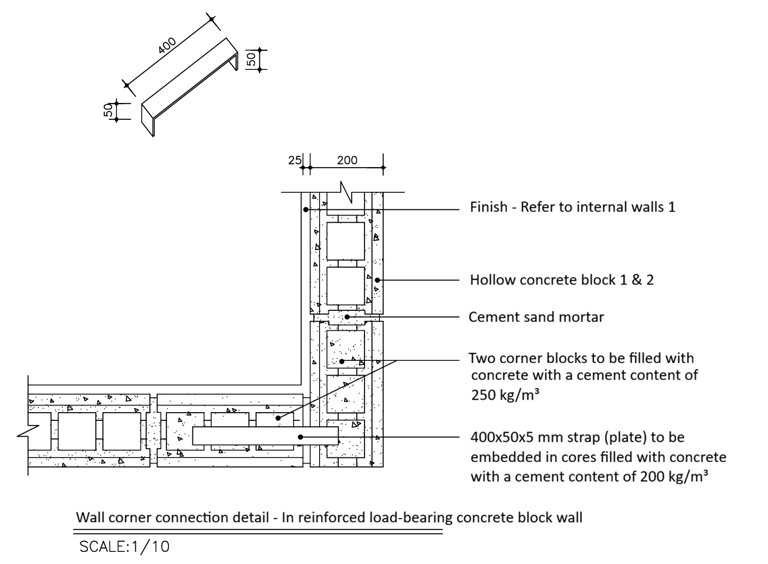 400

50

50

25 200

Finish - Refer to internal walls 1

Hollow concrete block 1 & 2

Cement sand mortar

Two corner blocks to be filled with concrete with a cement content of 250 kg/m³

400x50x5 mm strap (plate) to be embedded in cores filled with concrete with a cement content of 200 kg/m³

Wall corner connection detail - In reinforced load-bearing concrete block wall

SCALE:1/10