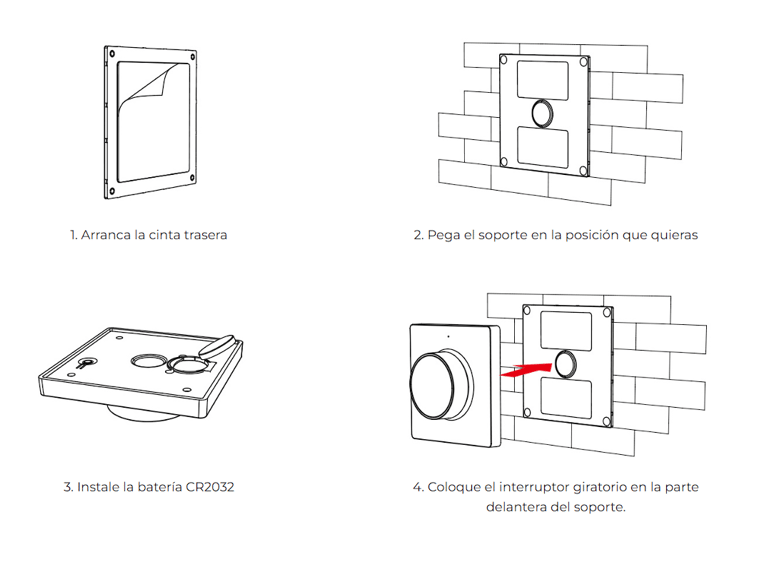 1. Arranca la cinta trasera

2. Pega el soporte en la posición que quieras

3. Instale la batería CR2032

4. Coloque el interruptor giratorio en la parte delantera del soporte.