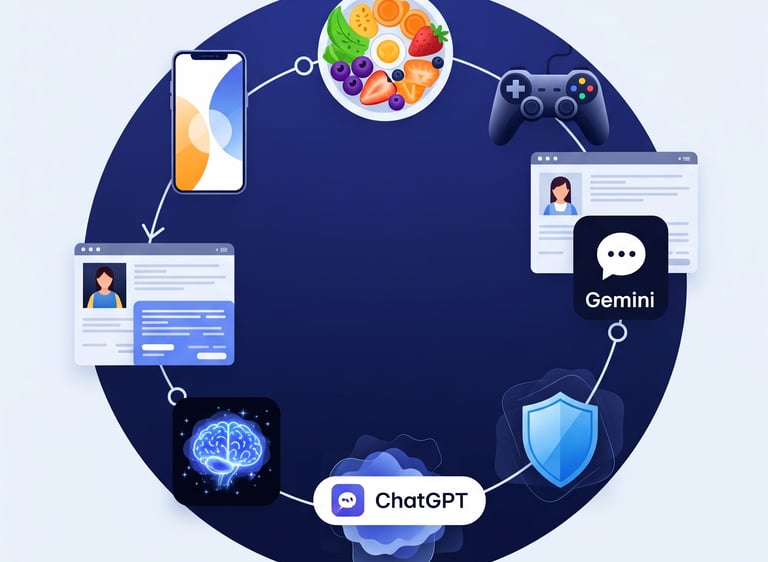 Gemini

ChatGPT