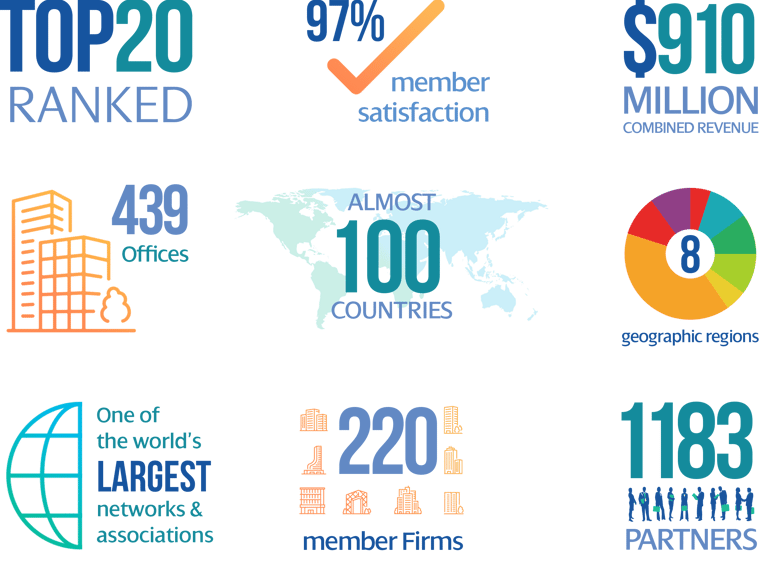 TOP20
RANKED

97%
member satisfaction

$910
MILLION
COMBINED REVENUE

439
Offices

ALMOST
100
COUNTRIES

8
geographic regions

One of the world's
LARGEST
networks & associations

220
member Firms

1183
PARTNERS