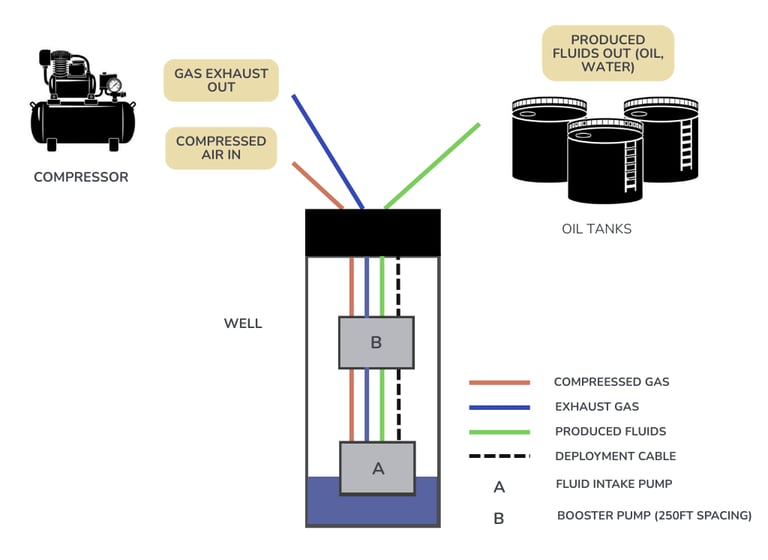 COMPRESSOR

GAS EXHAUST OUT

COMPRESSED AIR IN

PRODUCED FLUIDS OUT (OIL, WATER)

OIL TANKS

WELL

B

A

COMPREESSED GAS
EXHAUST GAS
PRODUCED FLUIDS
DEPLOYMENT CABLE
A FLUID INTAKE PUMP
B BOOSTER PUMP (250FT SPACING)