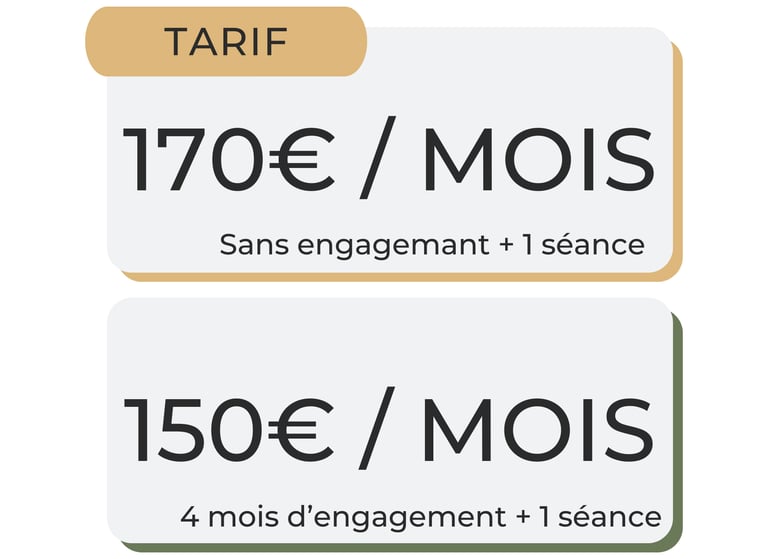 TARIF

170€ / MOIS

Sans engagemant + 1 séance

150€ / MOIS

4 mois d'engagement + 1 séance