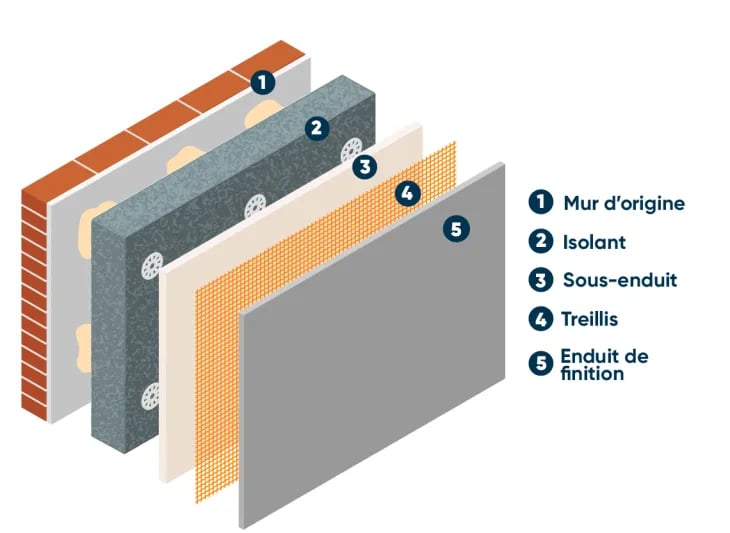 1
2
3
4
5

1 Mur d'origine
2 Isolant
3 Sous-enduit
4 Treillis
5 Enduit de finition