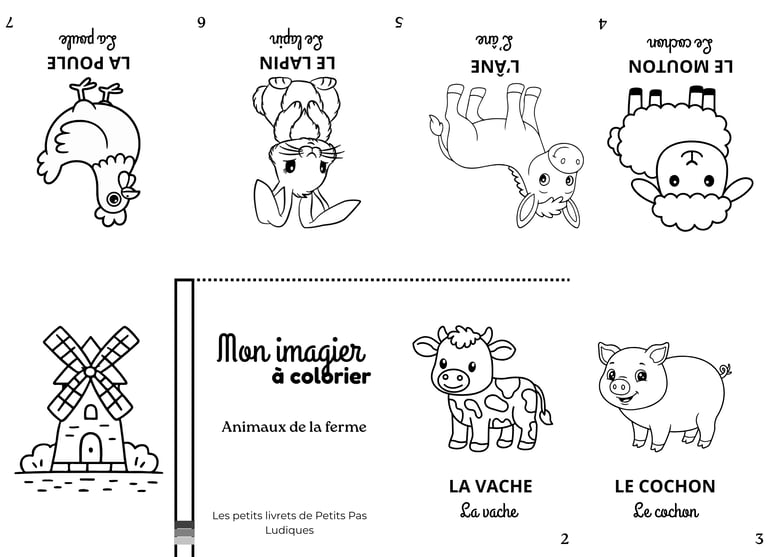 7

LA POULE
La poule

6

LE LAPIN
Le lapin

5

L'ÂNE
L'âne

4

LE MOUTON
Le cochon

Mon imagier à colorier

Animaux de la ferme

Les petits livrets de Petits Pas Ludiques

LA VACHE
La vache

2

LE COCHON
Le cochon

3