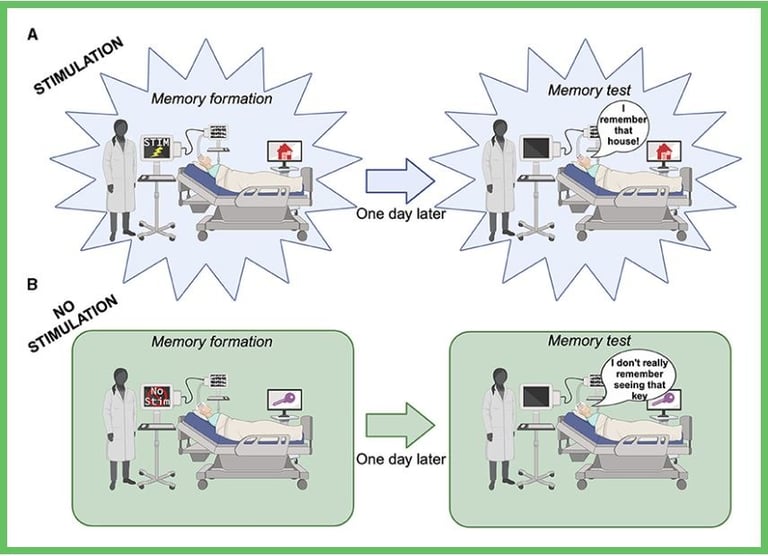 A

STIMULATION

Memory formation

STIM

One day later

Memory test

I remember that house!

B

NO STIMULATION

Memory formation

No Stim

One day later

Memory test

I don't really remember seeing that key