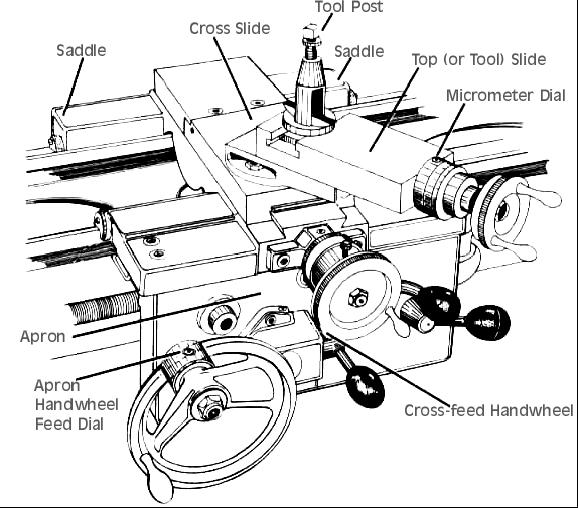 Tool Post
Cross Slide
Saddle
Saddle
Top (or Tool) Slide
Micrometer Dial
Apron
Apron Handwheel Feed Dial
Cross-feed Handwheel