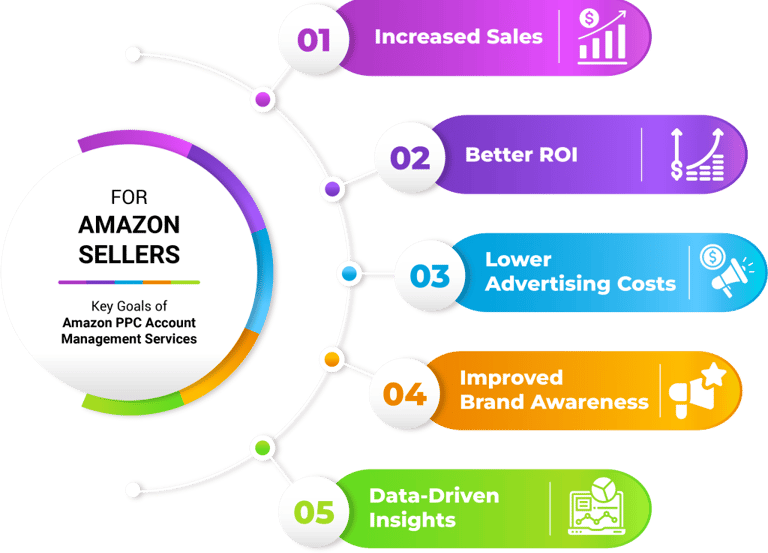 FOR
AMAZON
SELLERS

Key Goals of
Amazon PPC Account
Management Services

01 Increased Sales

02 Better ROI

03 Lower Advertising Costs

04 Improved Brand Awareness

05 Data-Driven Insights