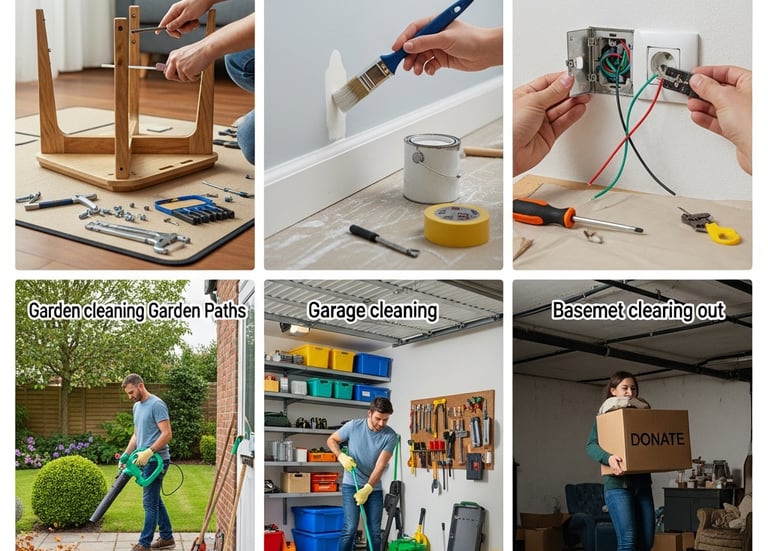 Garden cleaning Garden Paths

Garage cleaning

Basemet clearing out

DONATE