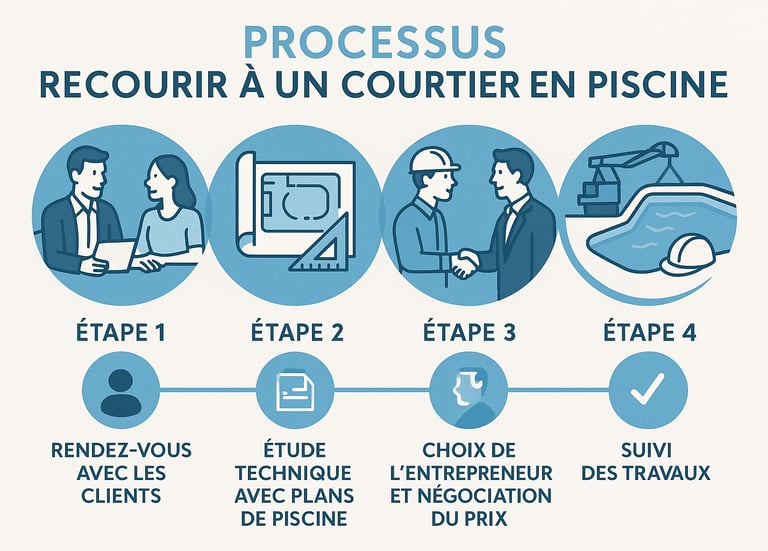 PROCESSUS
RECOURIR À UN COURTIER EN PISCINE

ÉTAPE 1
RENDEZ-VOUS AVEC LES CLIENTS

ÉTAPE 2
ÉTUDE TECHNIQUE AVEC PLANS DE PISCINE

ÉTAPE 3
CHOIX DE L'ENTREPRENEUR ET NÉGOCIATION DU PRIX

ÉTAPE 4
SUIVI DES TRAVAUX