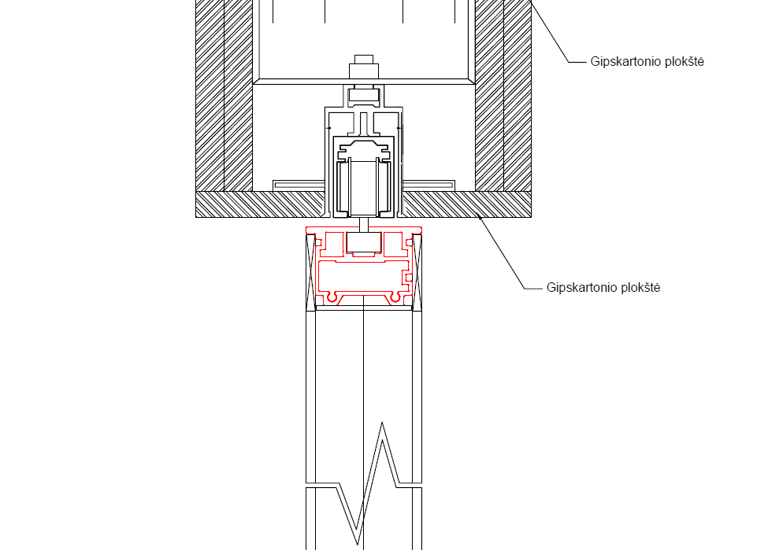 Gipskartonio plokštė

Gipskartonio plokštė