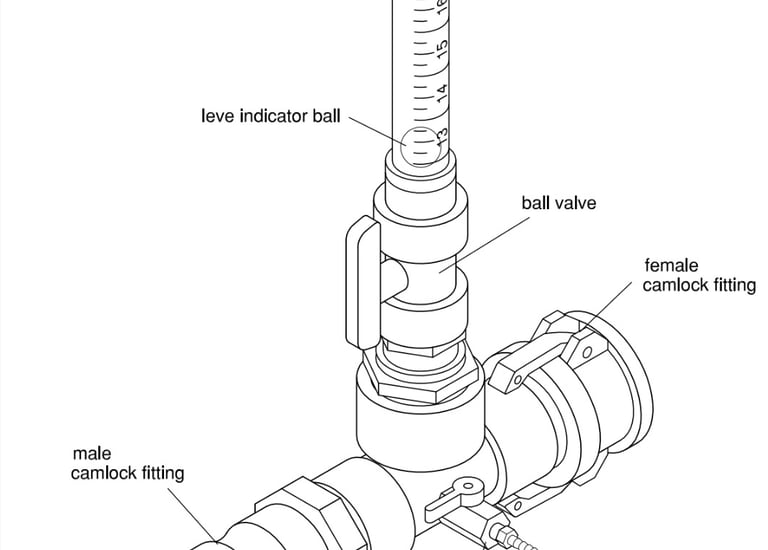 16
15
14
13
leve indicator ball
ball valve
female camlock fitting
male camlock fitting