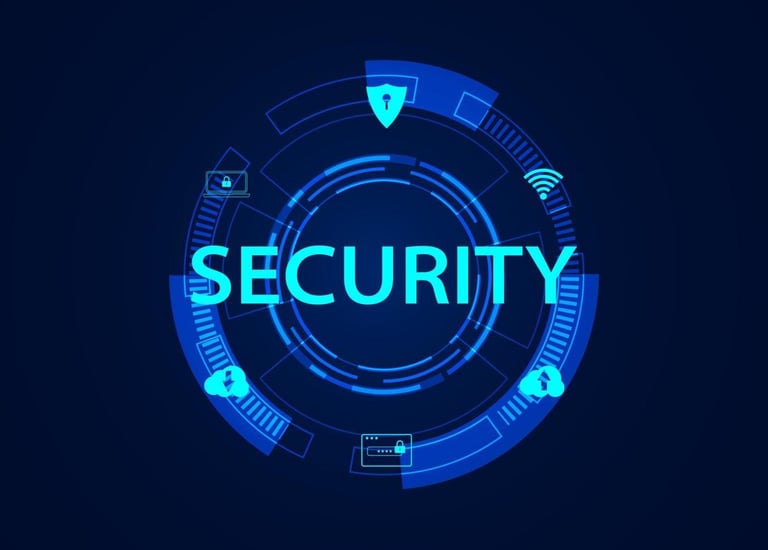 SECURITY