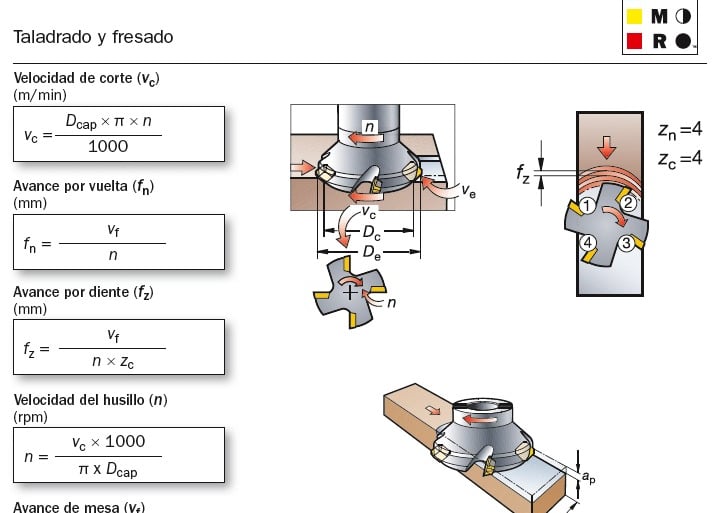 M
R

Taladrado y fresado

Velocidad de corte ($v_c$)
(m/min)

$v_c = \frac{D_{cap} \times \pi \times n}{1000}$

Avance por vuelta ($f_n$)
(mm)

$f_n = \frac{v_f}{n}$

Avance por diente ($f_z$)
(mm)

$f_z = \frac{v_f}{n \times z_c}$

Velocidad del husillo ($n$)
(rpm)

$n = \frac{v_c \times 1000}{\pi \text{ x } D_{cap}}$

Avance de mesa ($v_f$)

$n$
$v_e$
$v_c$
$D_c$
$D_e$
$n$

$z_n = 4$
$z_c = 4$
$f_z$
1
2
3
4

$a_p$