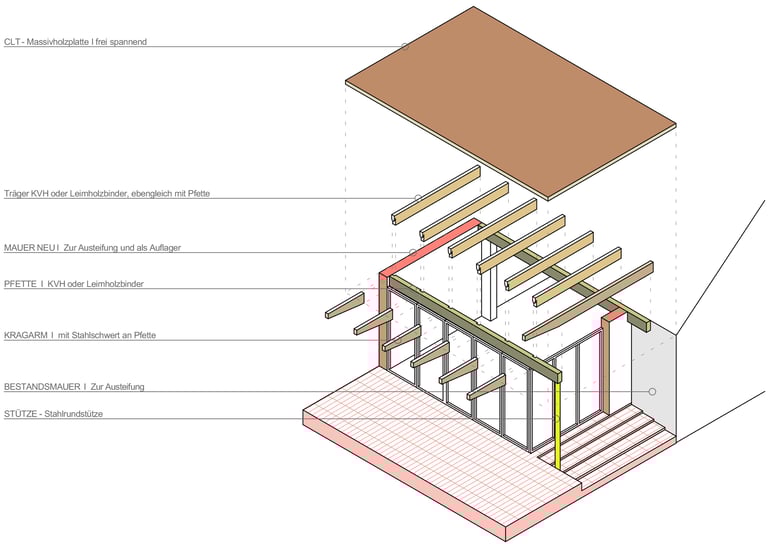 CLT - Massivholzplatte I frei spannend

Träger KVH oder Leimholzbinder, ebengleich mit Pfette

MAUER NEU I Zur Austeifung und als Auflager

PFETTE I KVH oder Leimholzbinder

KRAGARM I mit Stahlschwert an Pfette

BESTANDSMAUER I Zur Austeifung

STÜTZE - Stahlrundstütze