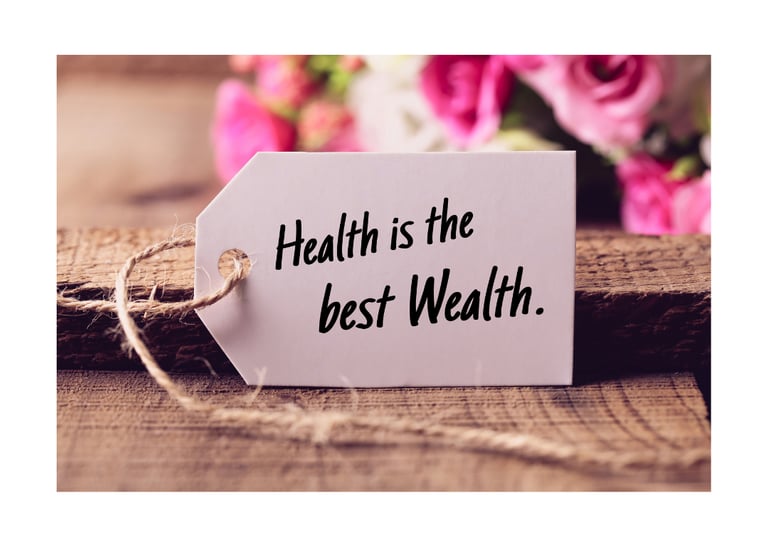 Health is the best Wealth.