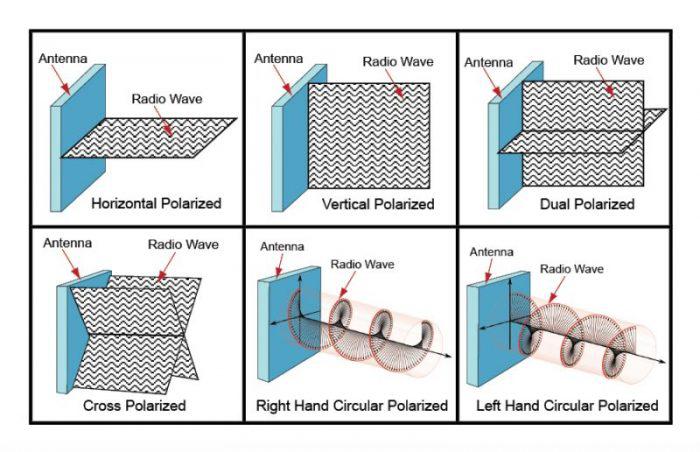 Antenna
Radio Wave
Horizontal Polarized

Antenna
Radio Wave
Vertical Polarized

Antenna
Radio Wave
Dual Polarized

Antenna
Radio Wave
Cross Polarized

Antenna
Radio Wave
Right Hand Circular Polarized

Antenna
Radio Wave
Left Hand Circular Polarized