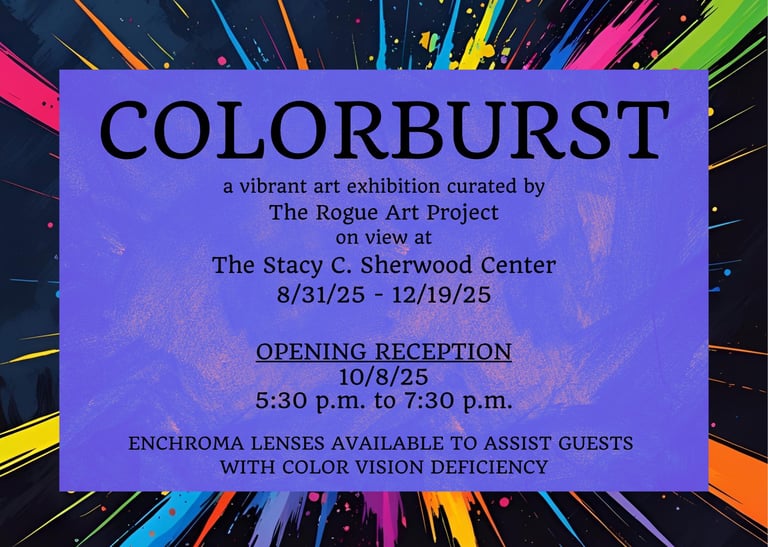 COLORBURST

a vibrant art exhibition curated by
The Rogue Art Project
on view at
The Stacy C. Sherwood Center
8/31/25 - 12/19/25

OPENING RECEPTION
10/8/25
5:30 p.m. to 7:30 p.m.

ENCHROMA LENSES AVAILABLE TO ASSIST GUESTS WITH COLOR VISION DEFICIENCY