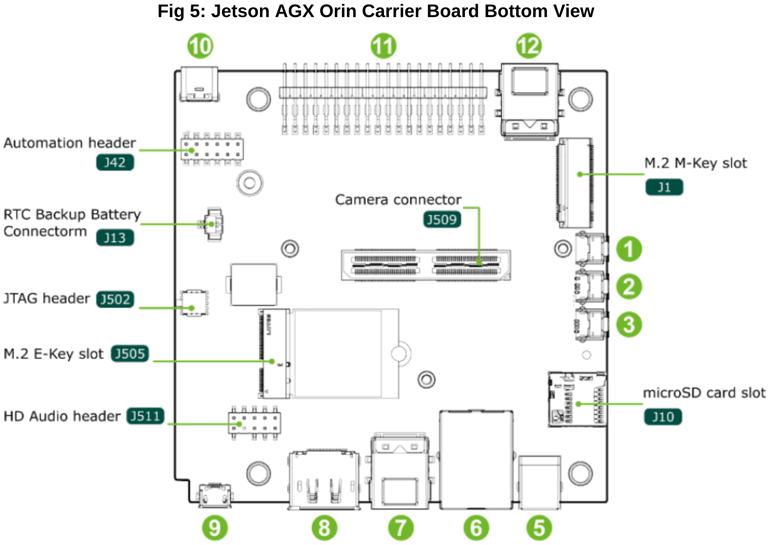 Fig 5: Jetson AGX Orin Carrier Board Bottom View

10

11

12

Automation header
J42

RTC Backup Battery Connectorm
J13

JTAG header
J502

M.2 E-Key slot
J505

HD Audio header
J511

Camera connector
J509

M.2 M-Key slot
J1

1

2

3

microSD card slot
J10

9

8

7

6

5