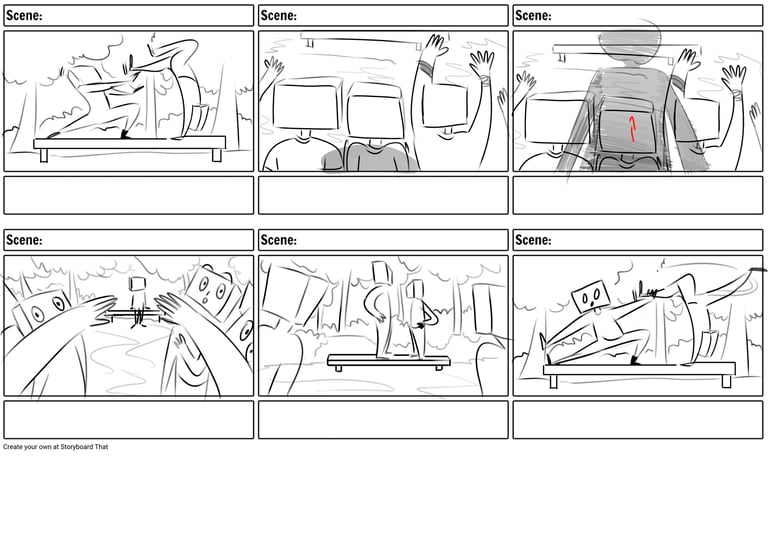 Scene:

Scene:

Scene:

Scene:

Scene:

Scene:

Create your own at Storyboard That