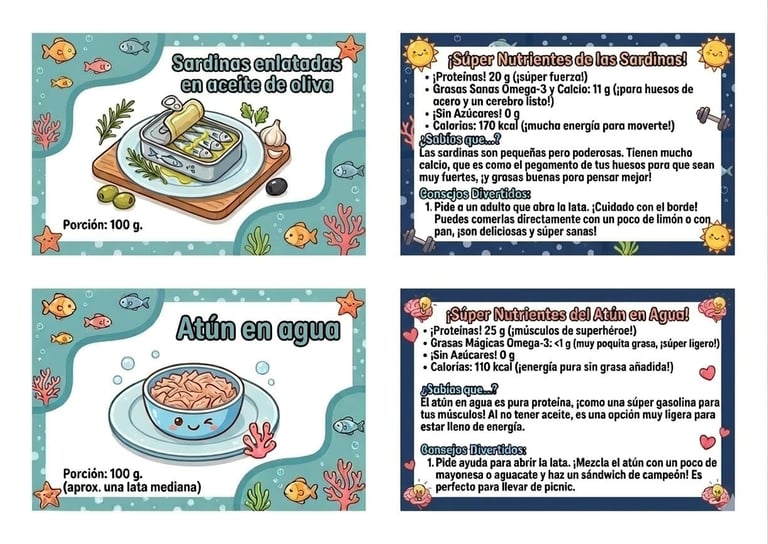 Sardinas enlatadas en aceite de oliva

Porción: 100 g.

¡Súper Nutrientes de las Sardinas!

• ¡Proteínas! 20 g (¡súper fuerza!)
• Grasas Sanas Omega-3 y Calcio: 11 g (¡para huesos de acero y un cerebro listo!)
• ¡Sin Azúcares! 0 g
• Calorías: 170 kcal (¡mucha energía para moverte!)

¿Sabías que...?
Las sardinas son pequeñas pero poderosas. Tienen mucho calcio, que es como el pegamento de tus huesos para que sean muy fuertes, ¡y grasas buenas para pensar mejor!

Consejos Divertidos:
1. Pide a un adulto que abra la lata. ¡Cuidado con el borde! Puedes comerlas directamente con un poco de limón o con pan, ¡son deliciosas y súper sanas!

Atún en agua

Porción: 100 g.
(aprox. una lata mediana)

¡Súper Nutrientes del Atún en Agua!

• ¡Proteínas! 25 g (¡músculos de superhéroe!)
• Grasas Mágicas Omega-3: <1 g (muy poquita grasa, ¡súper ligero!)
• ¡Sin Azúcares! 0 g
• Calorías: 110 kcal (¡energía pura sin grasa añadida!)

¿Sabías que...?
El atún en agua es pura proteína, ¡como una súper gasolina para tus músculos! Al no tener aceite, es una opción muy ligera para estar lleno de energía.

Consejos Divertidos:
1. Pide ayuda para abrir la lata. ¡Mezcla el atún con un poco de mayonesa o aguacate y haz un sándwich de campeón! Es perfecto para llevar de picnic.