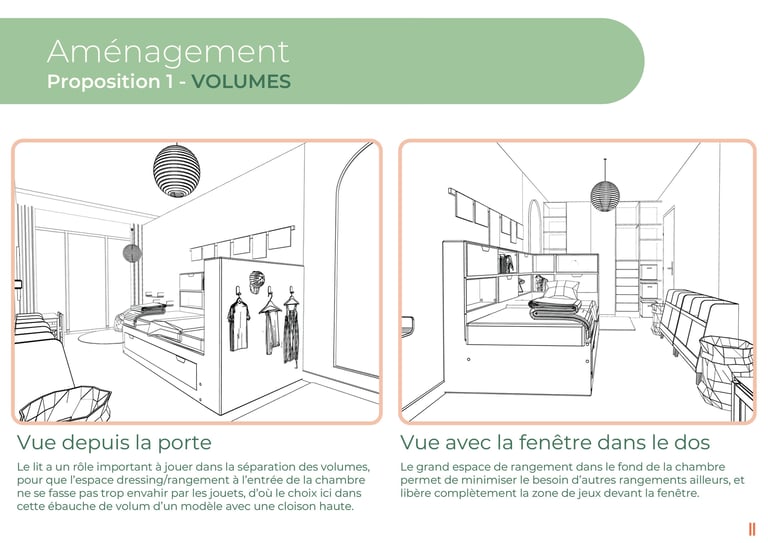 Aménagement
Proposition 1 - VOLUMES

Vue depuis la porte

Le lit a un rôle important à jouer dans la séparation des volumes, pour que l'espace dressing/rangement à l'entrée de la chambre ne se fasse pas trop envahir par les jouets, d'où le choix ici dans cette ébauche de volum d'un modèle avec une cloison haute.

Vue avec la fenêtre dans le dos

Le grand espace de rangement dans le fond de la chambre permet de minimiser le besoin d'autres rangements ailleurs, et libère complètement la zone de jeux devant la fenêtre.

11