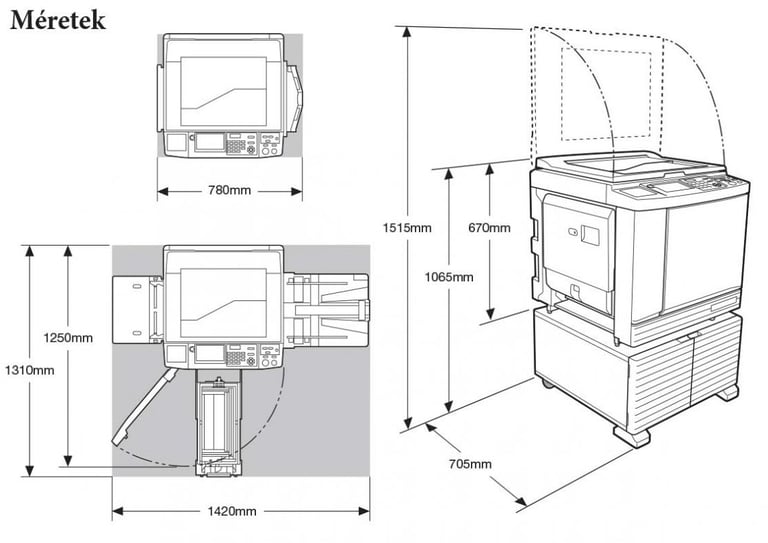 Méretek

780mm

1250mm

1310mm

1420mm

1515mm

670mm

1065mm

705mm