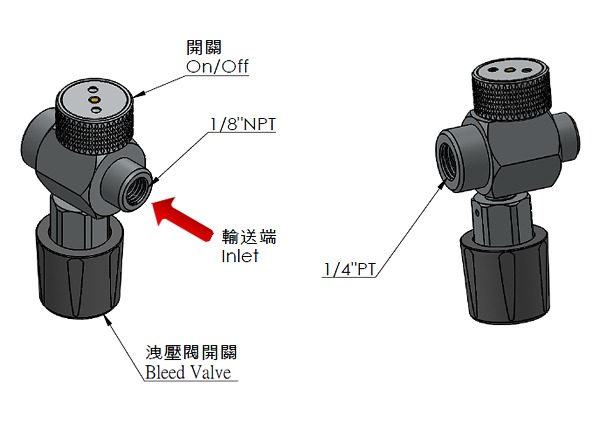 開關
On/Off

1/8"NPT

輸送端
Inlet

洩壓閥開關
Bleed Valve

1/4"PT