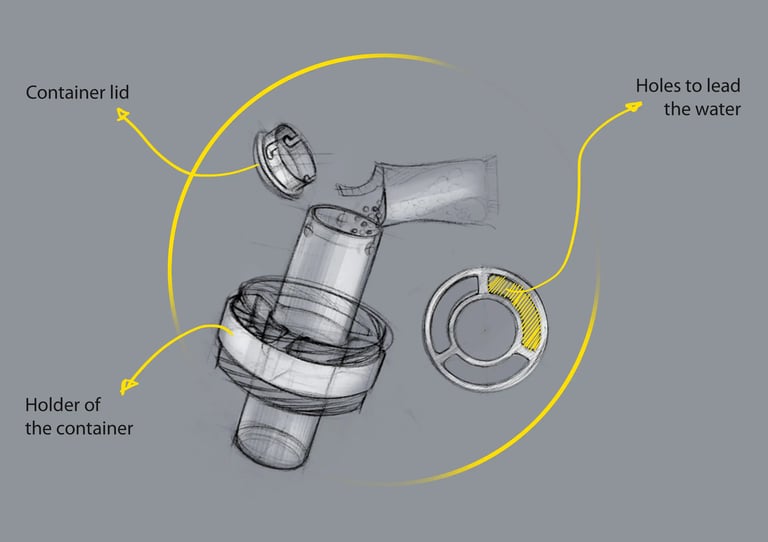 Container lid

Holes to lead the water

Holder of the container