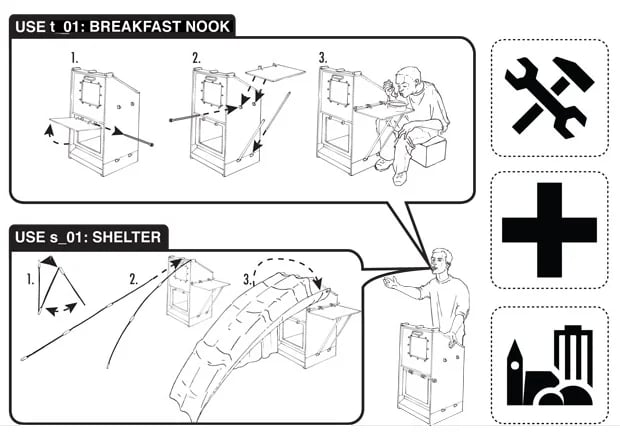 USE t_01: BREAKFAST NOOK

1.

2.

3.

USE s_01: SHELTER

1.

2.

3.