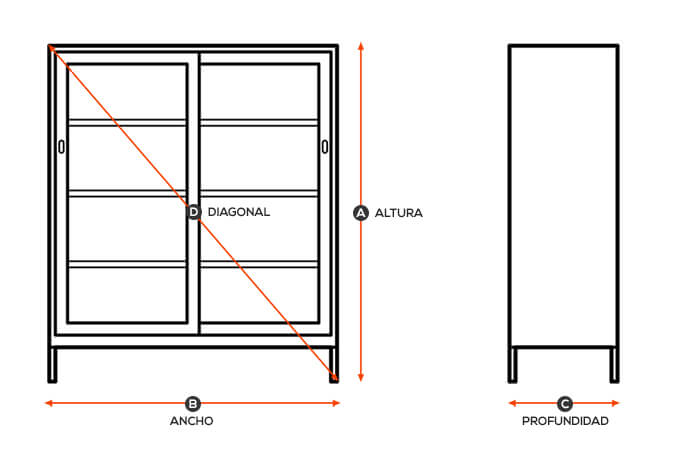 D DIAGONAL

A ALTURA

B
ANCHO

C
PROFUNDIDAD