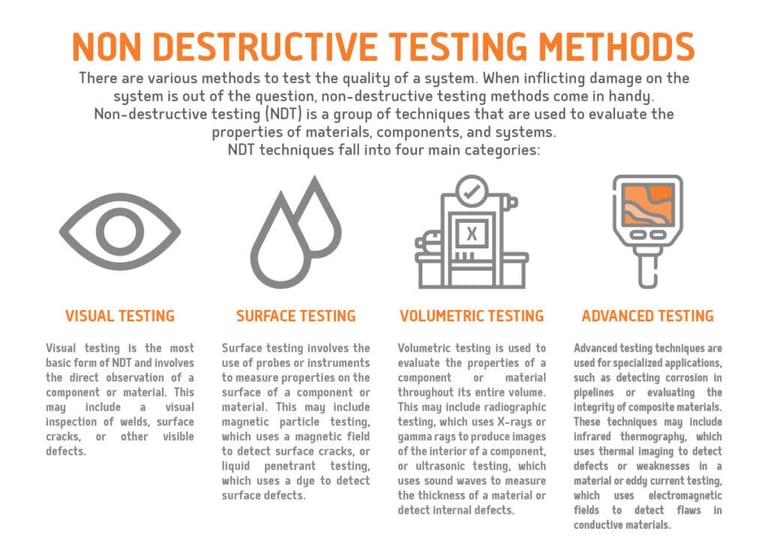 NON DESTRUCTIVE TESTING METHODS

There are various methods to test the quality of a system. When inflicting damage on the system is out of the question, non-destructive testing methods come in handy. Non-destructive testing (NDT) is a group of techniques that are used to evaluate the properties of materials, components, and systems. NDT techniques fall into four main categories:

X

VISUAL TESTING

Visual testing is the most basic form of NDT and involves the direct observation of a component or material. This may include a visual inspection of welds, surface cracks, or other visible defects.

SURFACE TESTING

Surface testing involves the use of probes or instruments to measure properties on the surface of a component or material. This may include magnetic particle testing, which uses a magnetic field to detect surface cracks, or liquid penetrant testing, which uses a dye to detect surface defects.

VOLUMETRIC TESTING

Volumetric testing is used to evaluate the properties of a component or material throughout its entire volume. This may include radiographic testing, which uses X-rays or gamma rays to produce images of the interior of a component, or ultrasonic testing, which uses sound waves to measure the thickness of a material or detect internal defects.

ADVANCED TESTING

Advanced testing techniques are used for specialized applications, such as detecting corrosion in pipelines or evaluating the integrity of composite materials. These techniques may include infrared thermography, which uses thermal imaging to detect defects or weaknesses in a material or eddy current testing, which uses electromagnetic fields to detect flaws in conductive materials.