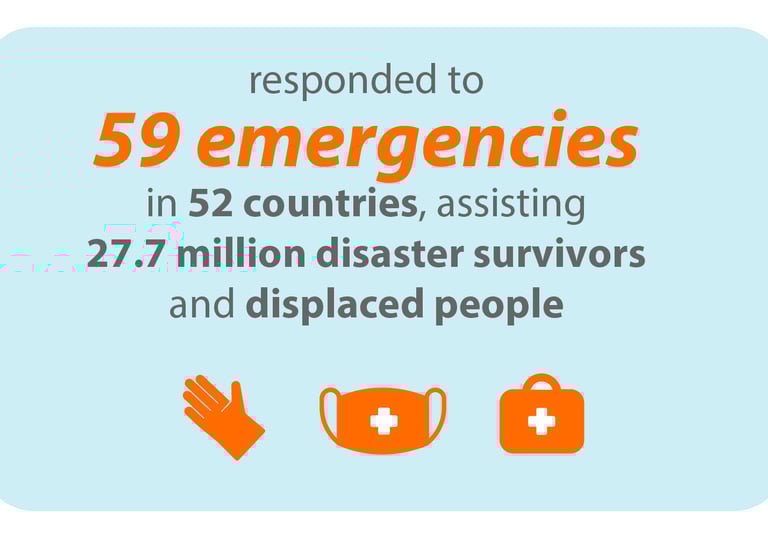 responded to
59 emergencies
in 52 countries, assisting
27.7 million disaster survivors
and displaced people