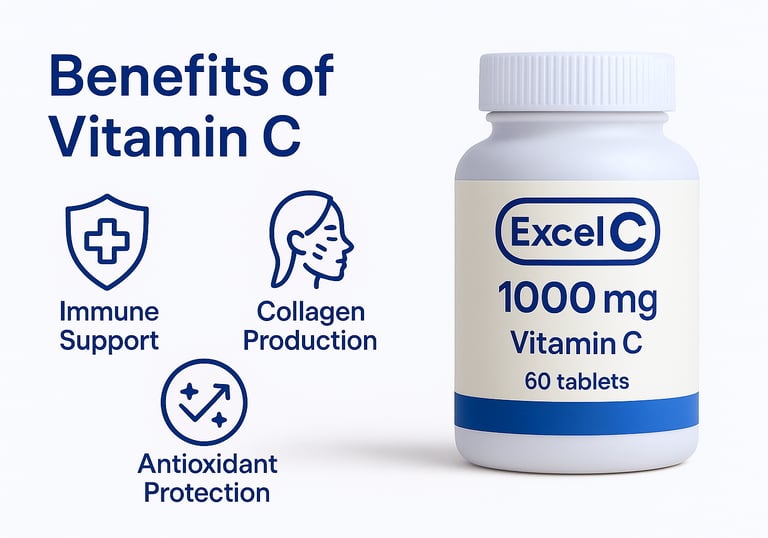 Benefits of Vitamin C

Immune Support

Collagen Production

Antioxidant Protection

Excel C

1000 mg

Vitamin C

60 tablets