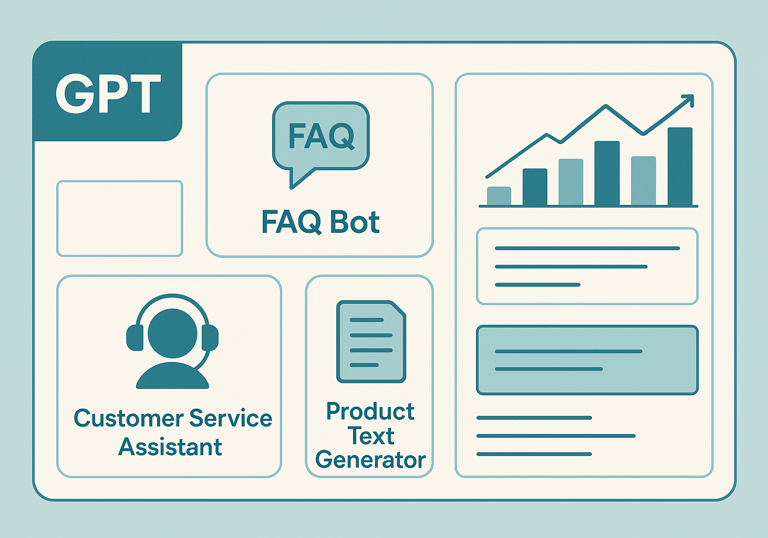 GPT

FAQ

FAQ Bot

Customer Service Assistant

Product Text Generator