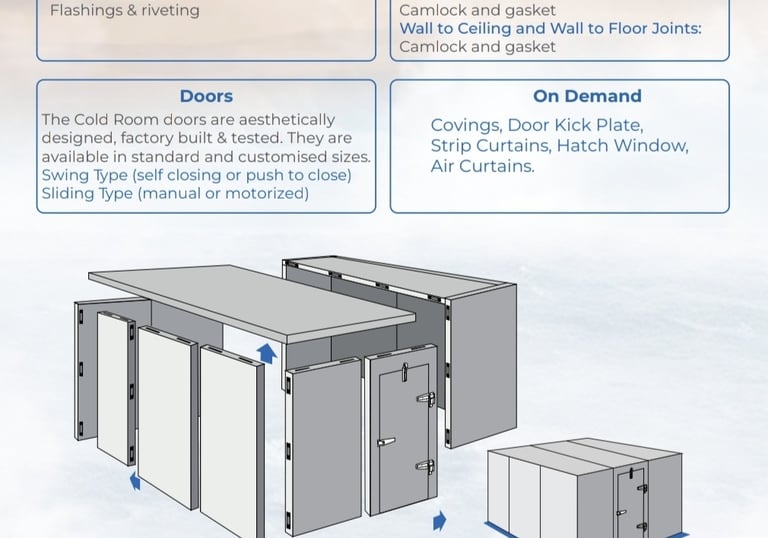 Flashings & riveting

Camlock and gasket
Wall to Ceiling and Wall to Floor Joints:
Camlock and gasket

Doors

The Cold Room doors are aesthetically designed, factory built & tested. They are available in standard and customised sizes.
Swing Type (self closing or push to close)
Sliding Type (manual or motorized)

On Demand

Covings, Door Kick Plate, Strip Curtains, Hatch Window, Air Curtains.