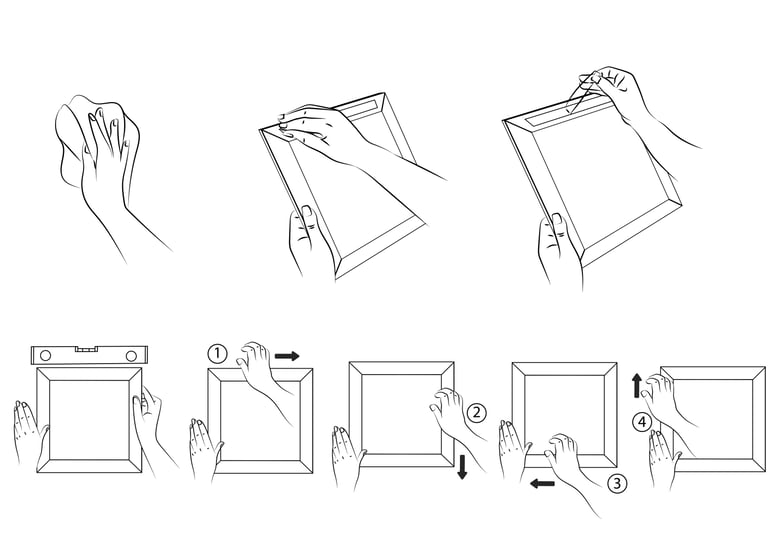 ①

②

③

④