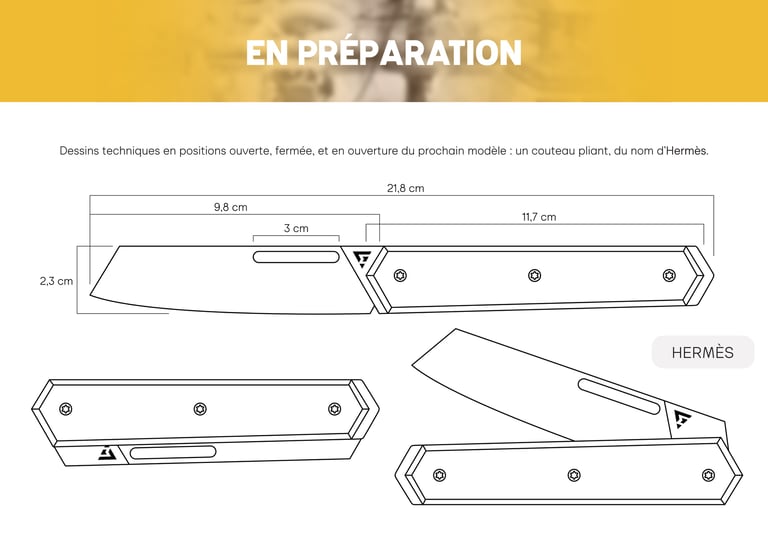 EN PRÉPARATION

Dessins techniques en positions ouverte, fermée, et en ouverture du prochain modèle : un couteau pliant, du nom d'Hermès.

21,8 cm

9,8 cm

3 cm

11,7 cm

2,3 cm

HERMÈS