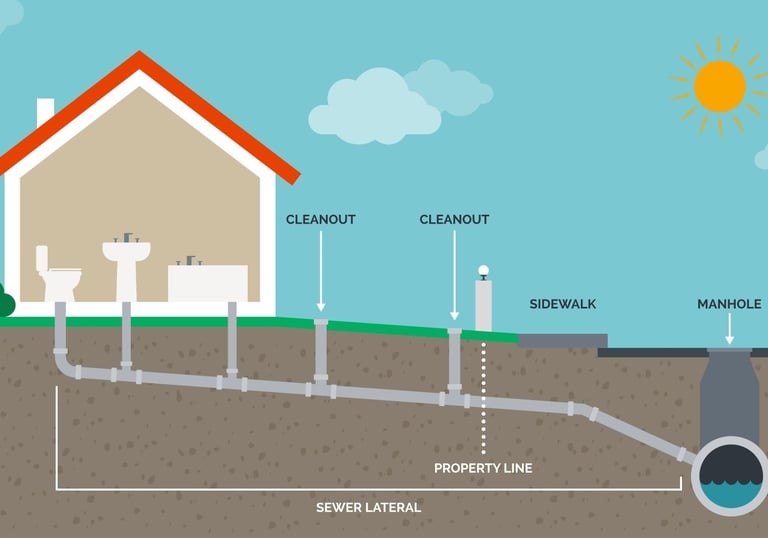 CLEANOUT

CLEANOUT

SIDEWALK

MANHOLE

PROPERTY LINE

SEWER LATERAL