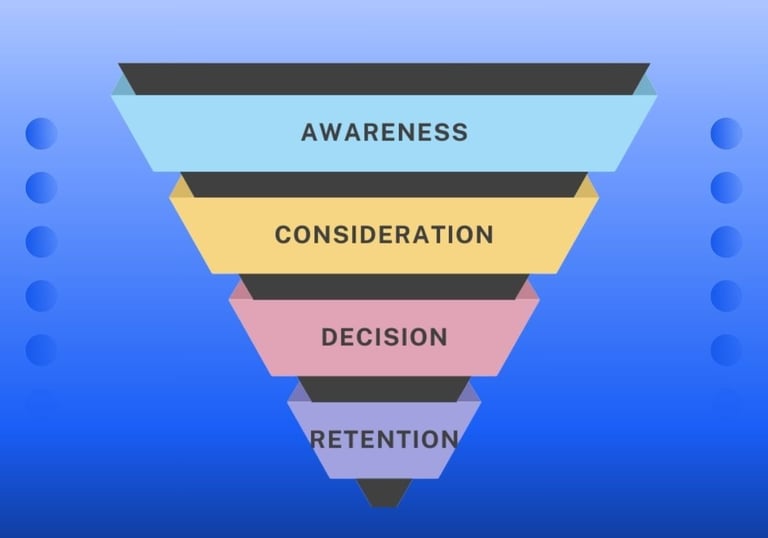 AWARENESS

CONSIDERATION

DECISION

RETENTION