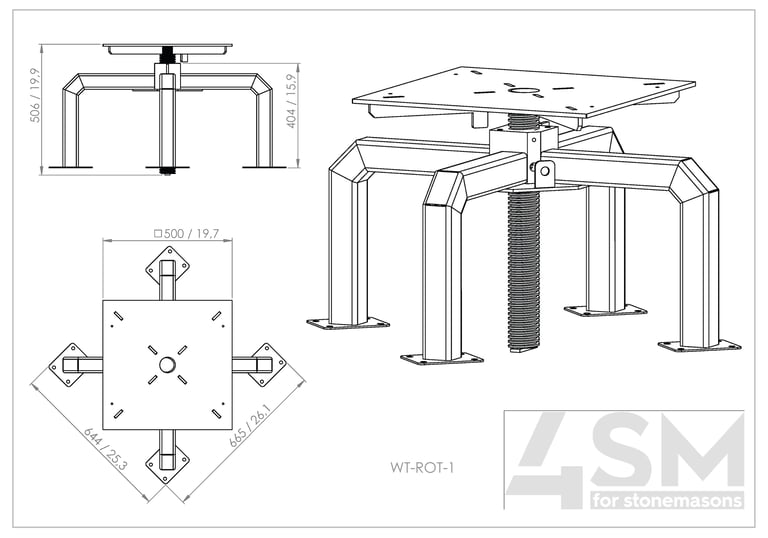 506 / 19.9

404 / 15.9

□500 / 19.7

644 / 25.3

665 / 26.1

WT-ROT-1

4SM
for stonemasons