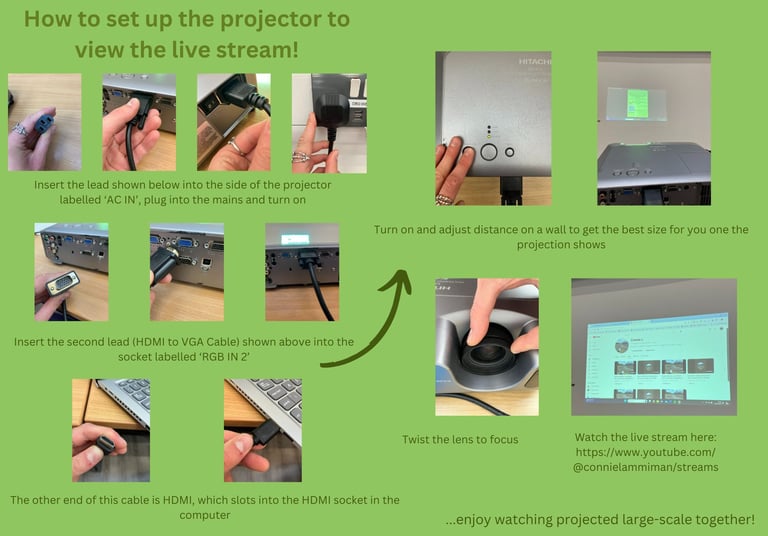 How to set up the projector to view the live stream!

Insert the lead shown below into the side of the projector labelled 'AC IN', plug into the mains and turn on

Insert the second lead (HDMI to VGA Cable) shown above into the socket labelled 'RGB IN 2'

The other end of this cable is HDMI, which slots into the HDMI socket in the computer

HITACHI

Turn on and adjust distance on a wall to get the best size for you one the projection shows

Twist the lens to focus

Watch the live stream here: https://www.youtube.com/@connielammiman/streams

...enjoy watching projected large-scale together!