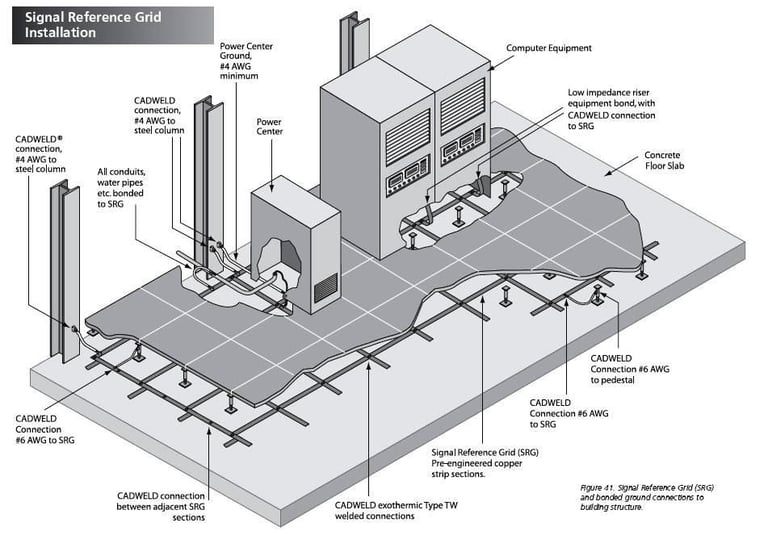 Signal Reference Grid Installation

Power Center Ground, #4 AWG minimum

Computer Equipment

CADWELD connection, #4 AWG to steel column

Power Center

Low impedance riser equipment bond, with CADWELD connection to SRG

CADWELD® connection, #4 AWG to steel column

All conduits, water pipes etc. bonded to SRG

Concrete Floor Slab

CADWELD Connection #6 AWG to pedestal

CADWELD Connection #6 AWG to SRG

CADWELD Connection #6 AWG to SRG

Signal Reference Grid (SRG) Pre-engineered copper strip sections.

CADWELD connection between adjacent SRG sections

CADWELD exothermic Type TW welded connections

Figure 41. Signal Reference Grid (SRG) and bonded ground connections to building structure.