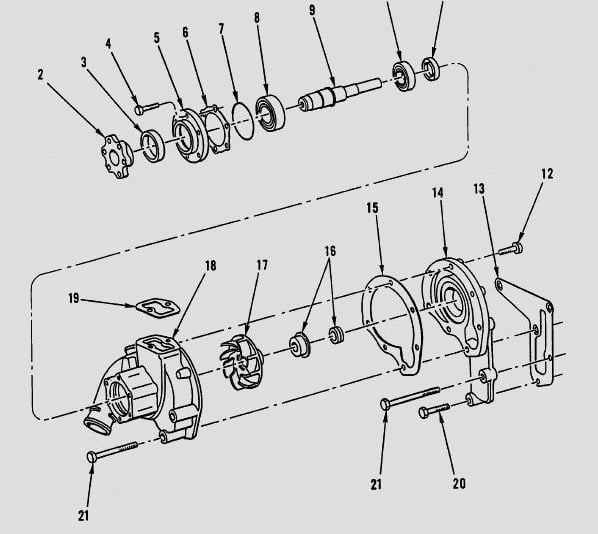 2
3
4
5
6
7
8
9
12
13
14
15
16
17
18
19
21
21
20