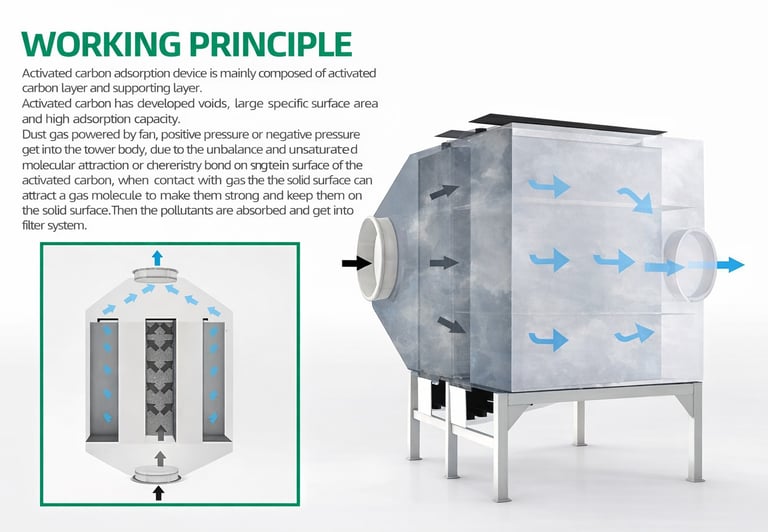 WORKING PRINCIPLE

Activated carbon adsorption device is mainly composed of activated carbon layer and supporting layer.
Activated carbon has developed voids, large specific surface area and high adsorption capacity.
Dust gas powered by fan, positive pressure or negative pressure get into the tower body, due to the unbalance and unsaturated molecular attraction or chereristry bond on sngtein surface of the activated carbon, when contact with gas the the solid surface can attract a gas molecule to make them strong and keep them on the solid surface.Then the pollutants are absorbed and get into filter system.