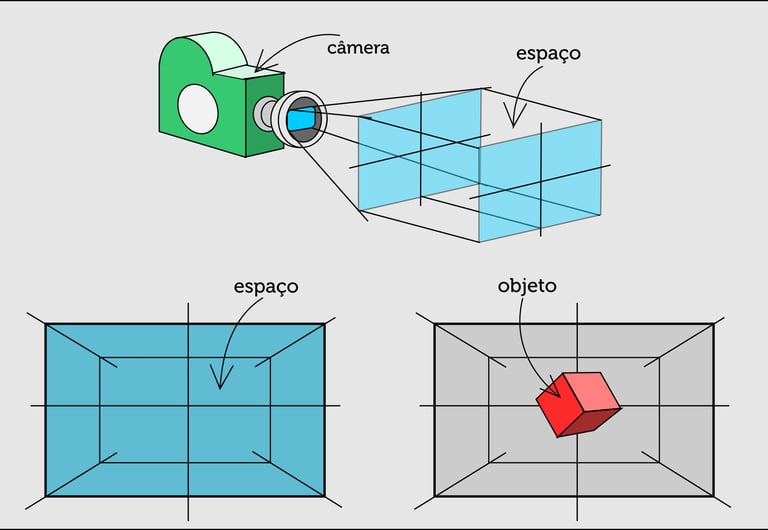 câmera

espaço

espaço

objeto